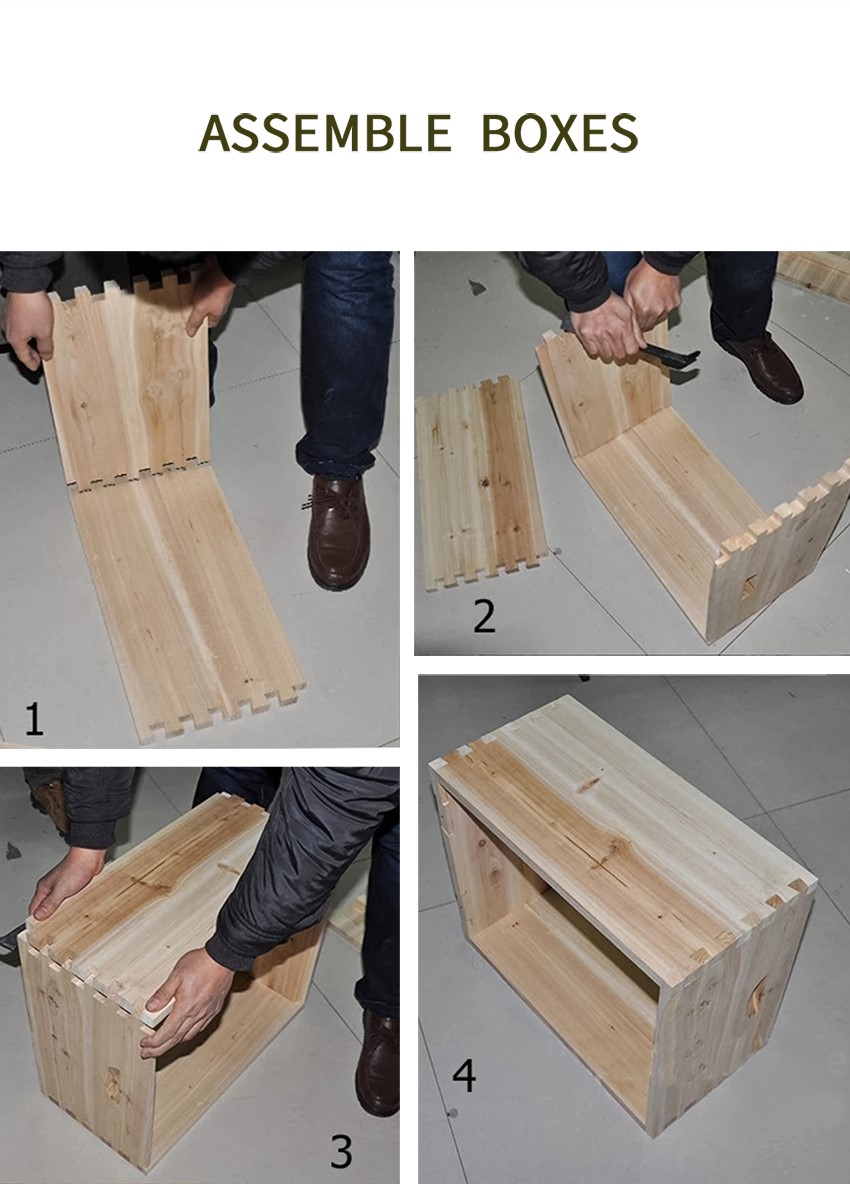 ASSEMBLE BOXES

1

2

3

4