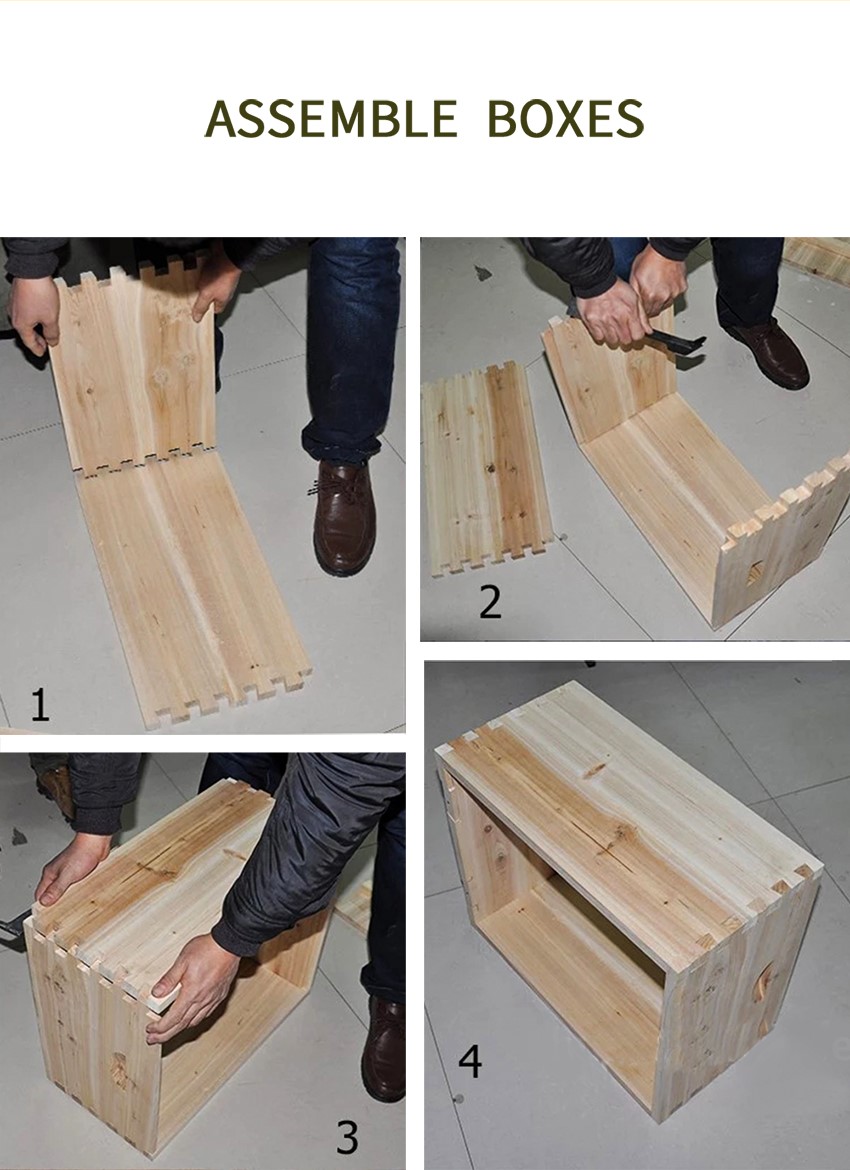 ASSEMBLE BOXES

1

2

3

4