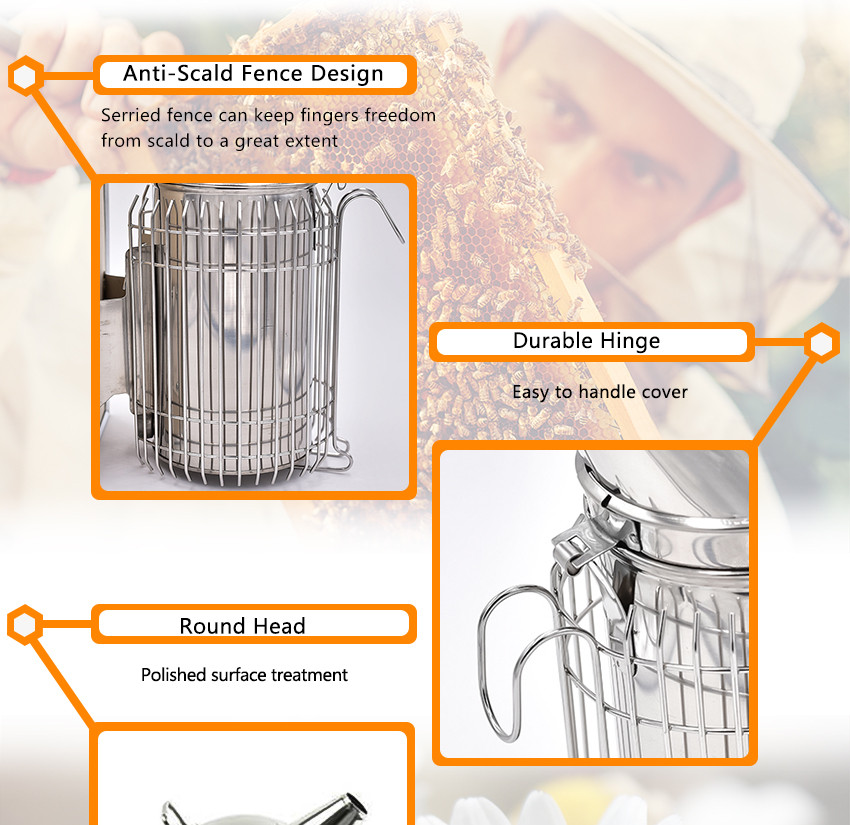 Anti-Scald Fence Design

Serried fence can keep fingers freedom from scald to a great extent

Durable Hinge

Easy to handle cover

Round Head

Polished surface treatment