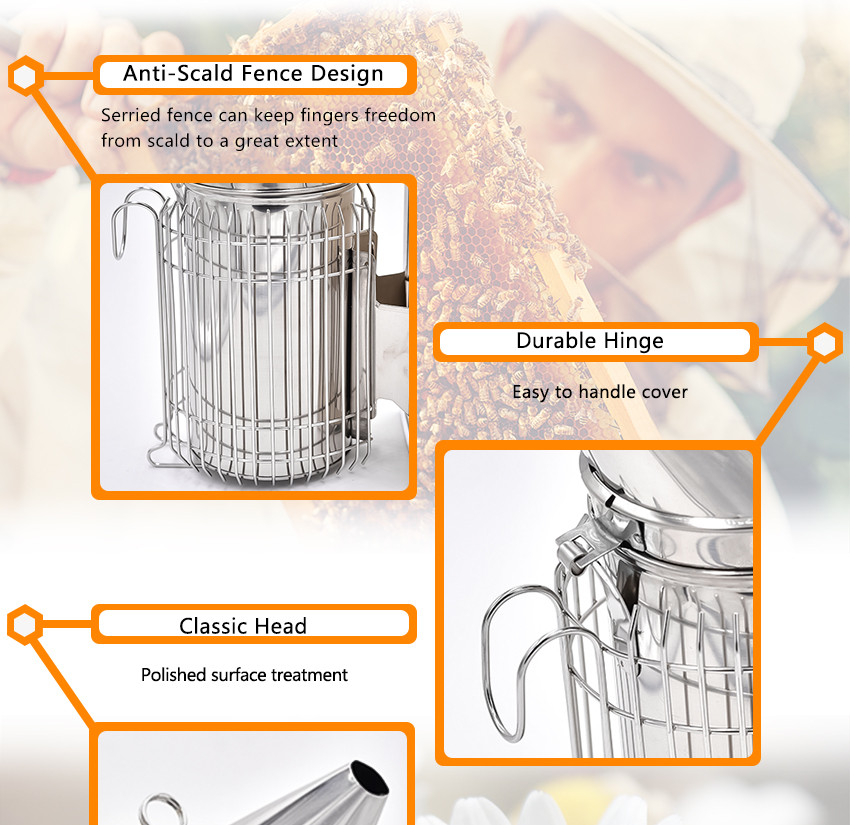 Anti-Scald Fence Design

Serried fence can keep fingers freedom from scald to a great extent

Durable Hinge

Easy to handle cover

Classic Head

Polished surface treatment